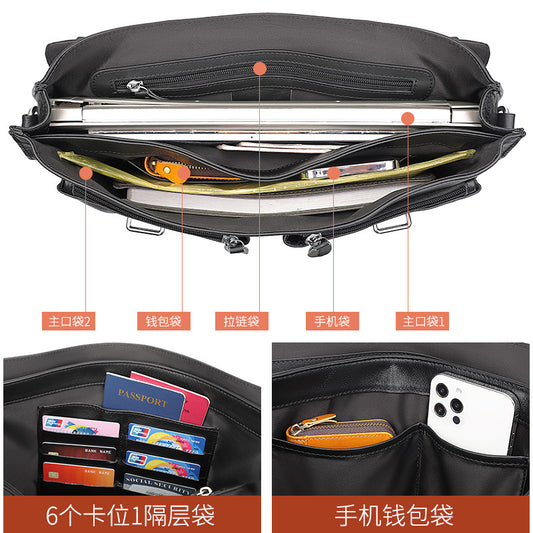 主口袋2

钱包袋

拉链袋

手机袋

主口袋1

PASSPORT

BANK NAME

BANK NAME

SOCIAL SECURITY

6个卡位1隔层袋

手机钱包袋